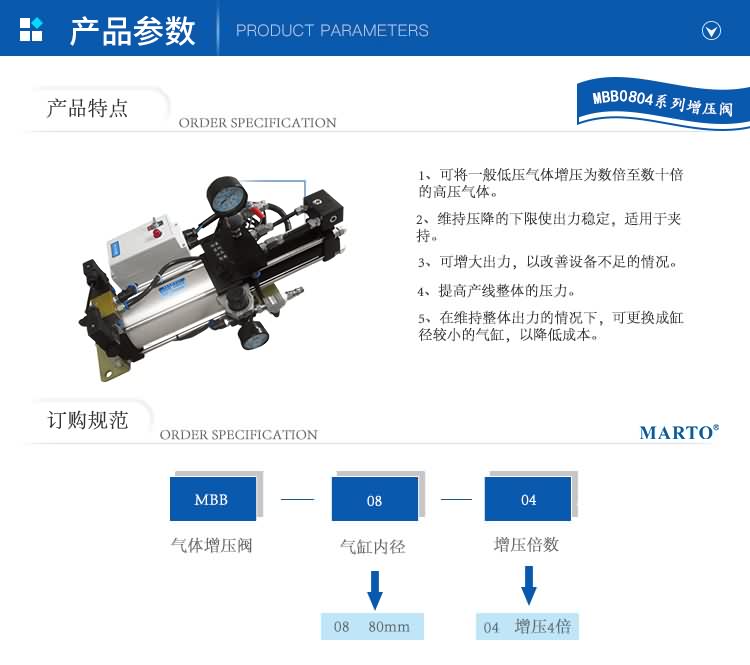 产品参数 PRODUCT PARAMETERS

产品特点 ORDER SPECIFICATION

MBB0804系列增压阀

1、可将一般低压气体增压为数倍至数十倍的高压气体。

2、维持压降的下限使出力稳定，适用于夹持。

3、可增大出力，以改善设备不足的情况。

4、提高产线整体的压力。

5、在维持整体出力的情况下，可更换成缸径较小的气缸，以降低成本。

订购规范 ORDER SPECIFICATION

MARTO®

MBB — 08 — 04

气体增压阀 气缸内径 增压倍数

08 80mm

04 增压4倍